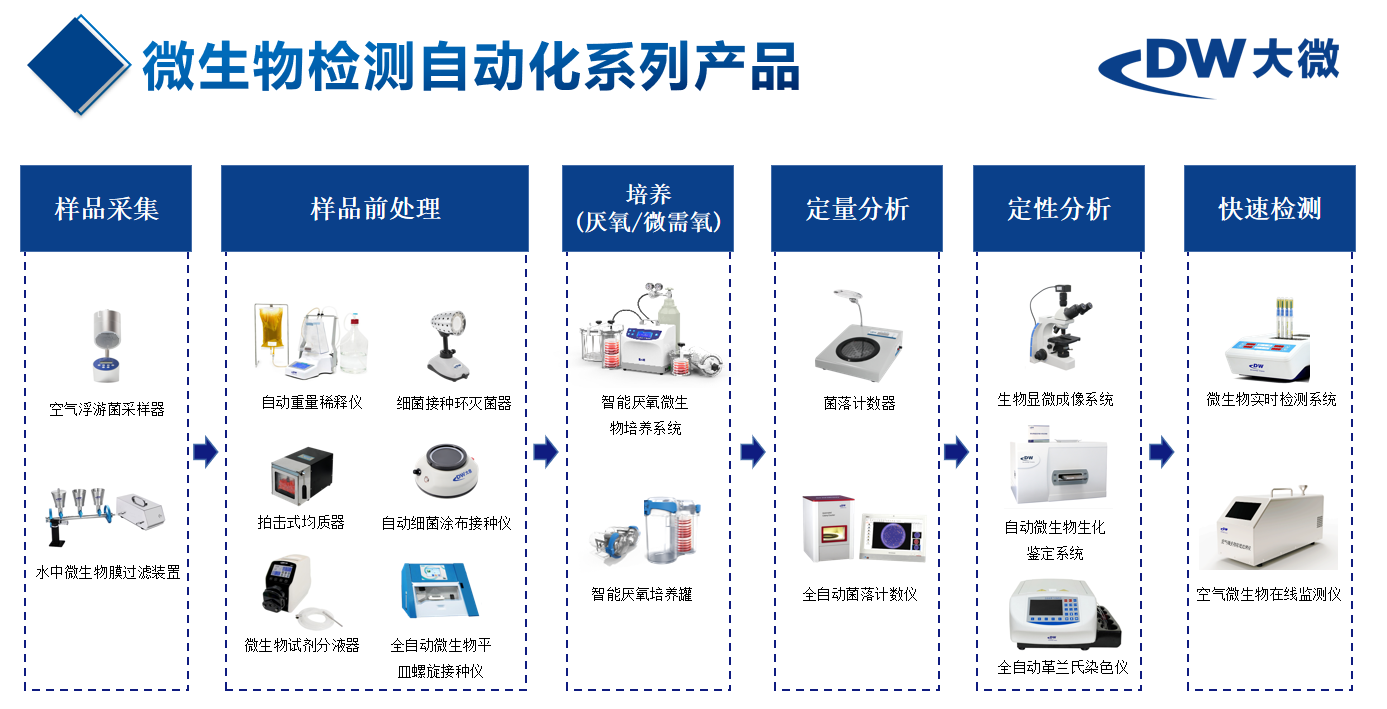 微生物检测自动化系列产品

DW 大微

样品采集

空气浮游菌采样器

水中微生物膜过滤装置

样品前处理

自动重量稀释仪

细菌接种环灭菌器

拍击式均质器

自动细菌涂布接种仪

微生物试剂分液器

全自动微生物平皿螺旋接种仪

培养
(厌氧/微需氧)

智能厌氧微生物培养系统

智能厌氧培养罐

定量分析

菌落计数器

全自动菌落计数仪

定性分析

生物显微成像系统

自动微生物生化鉴定系统

全自动革兰氏染色仪

快速检测

微生物实时检测系统

空气微生物在线监测仪